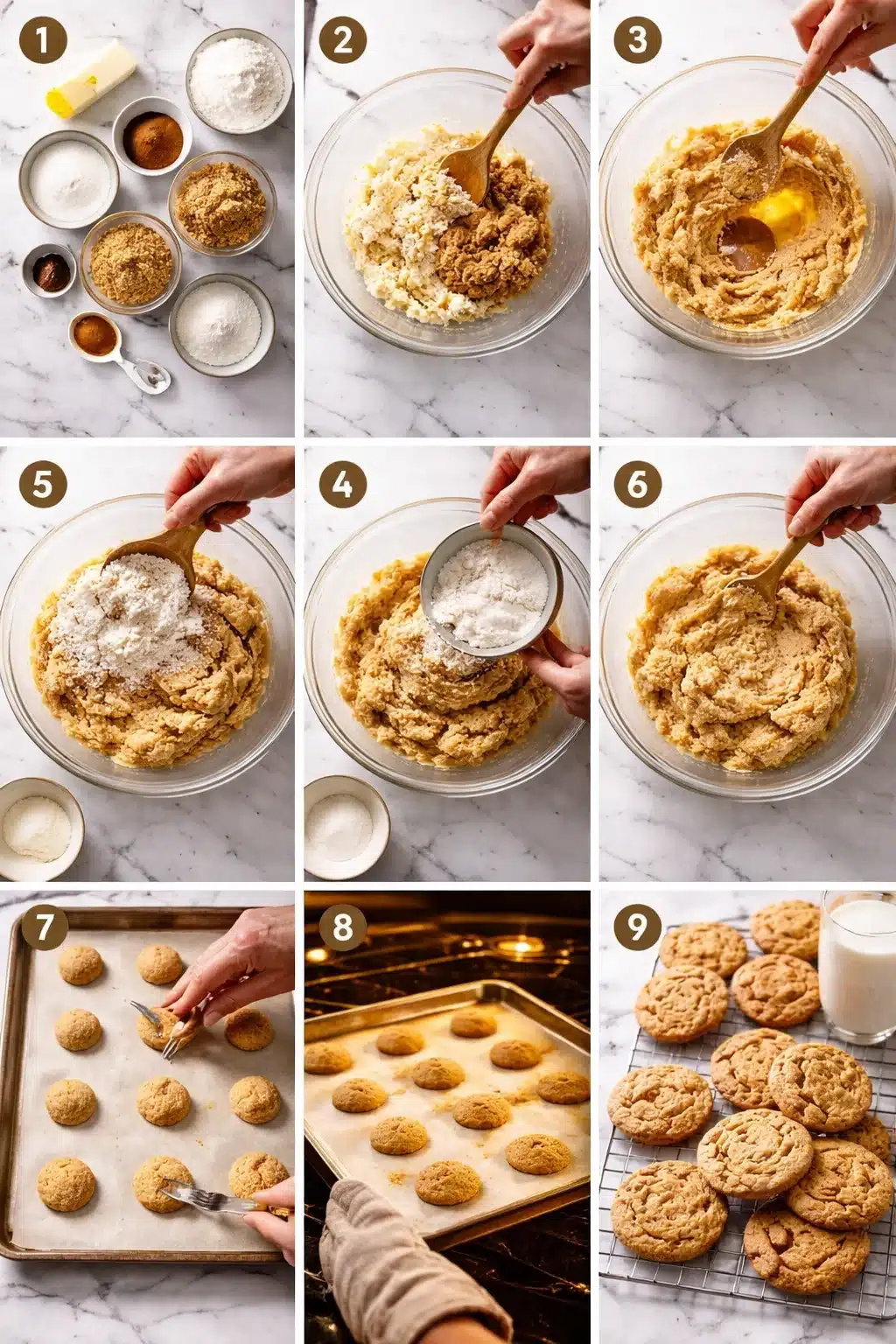 1
2
3
5
4
6
7
8
9