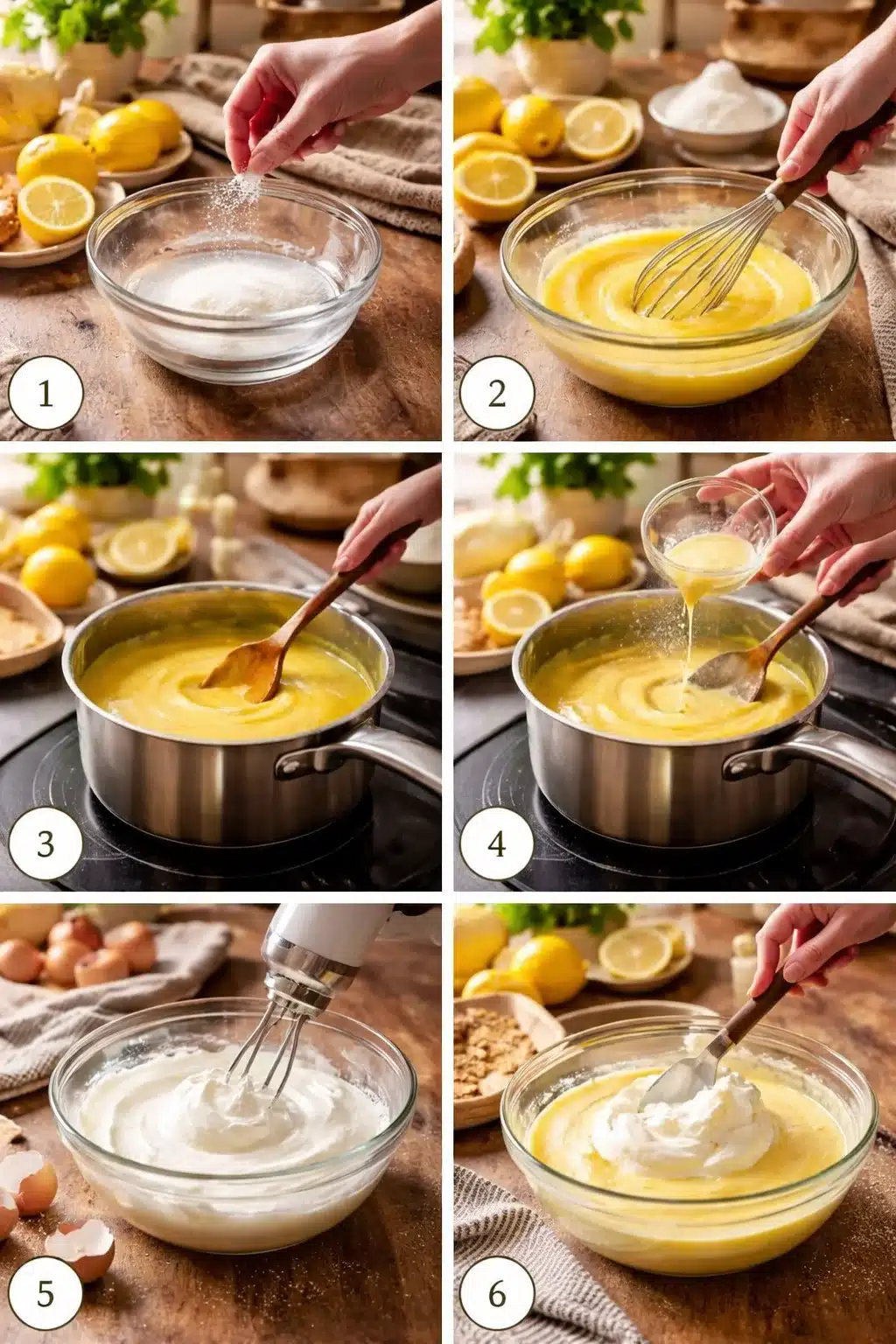 1

2

3

4

5

6