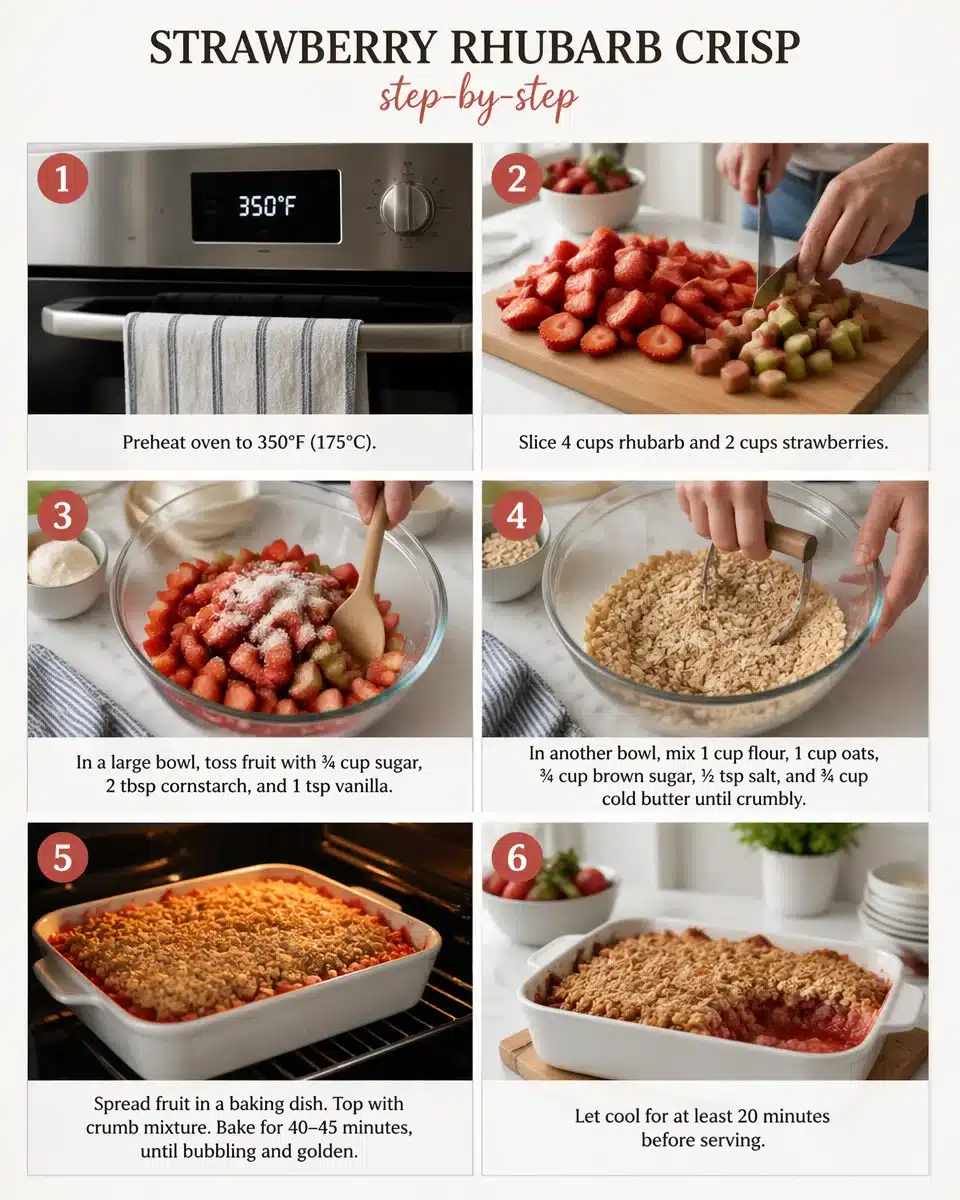 STRAWBERRY RHUBARB CRISP
step-by-step

1
350°F
Preheat oven to 350°F (175°C).

2
Slice 4 cups rhubarb and 2 cups strawberries.

3
In a large bowl, toss fruit with ¾ cup sugar, 2 tbsp cornstarch, and 1 tsp vanilla.

4
In another bowl, mix 1 cup flour, 1 cup oats, ¾ cup brown sugar, ½ tsp salt, and ¾ cup cold butter until crumbly.

5
Spread fruit in a baking dish. Top with crumb mixture. Bake for 40–45 minutes, until bubbling and golden.

6
Let cool for at least 20 minutes before serving.