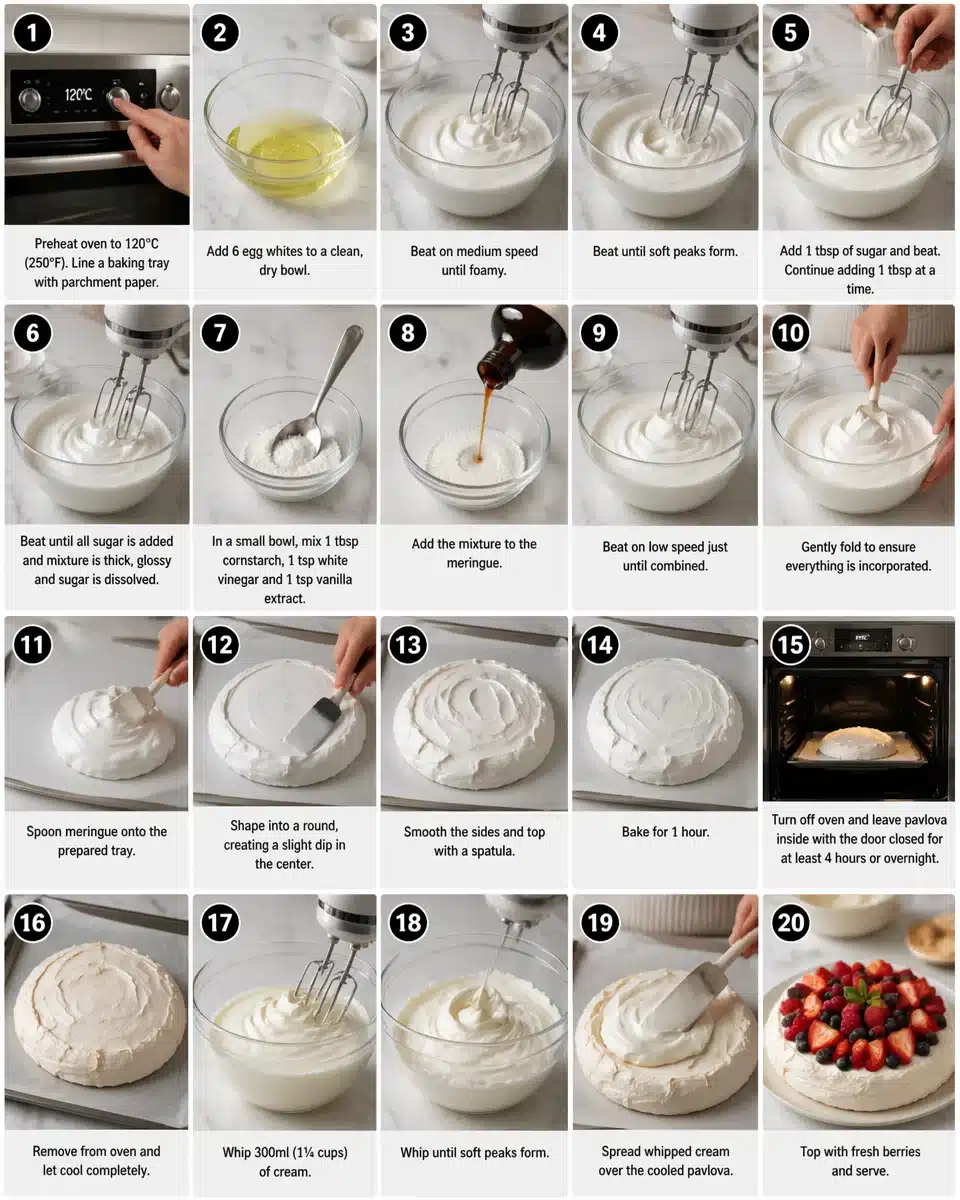 1
120°C
Preheat oven to 120°C (250°F). Line a baking tray with parchment paper.

2
Add 6 egg whites to a clean, dry bowl.

3
Beat on medium speed until foamy.

4
Beat until soft peaks form.

5
Add 1 tbsp of sugar and beat. Continue adding 1 tbsp at a time.

6
Beat until all sugar is added and mixture is thick, glossy and sugar is dissolved.

7
In a small bowl, mix 1 tbsp cornstarch, 1 tsp white vinegar and 1 tsp vanilla extract.

8
Add the mixture to the meringue.

9
Beat on low speed just until combined.

10
Gently fold to ensure everything is incorporated.

11
Spoon meringue onto the prepared tray.

12
Shape into a round, creating a slight dip in the center.

13
Smooth the sides and top with a spatula.

14
Bake for 1 hour.

15
Turn off oven and leave pavlova inside with the door closed for at least 4 hours or overnight.

16
Remove from oven and let cool completely.

17
Whip 300ml (1¼ cups) of cream.

18
Whip until soft peaks form.

19
Spread whipped cream over the cooled pavlova.

20
Top with fresh berries and serve.