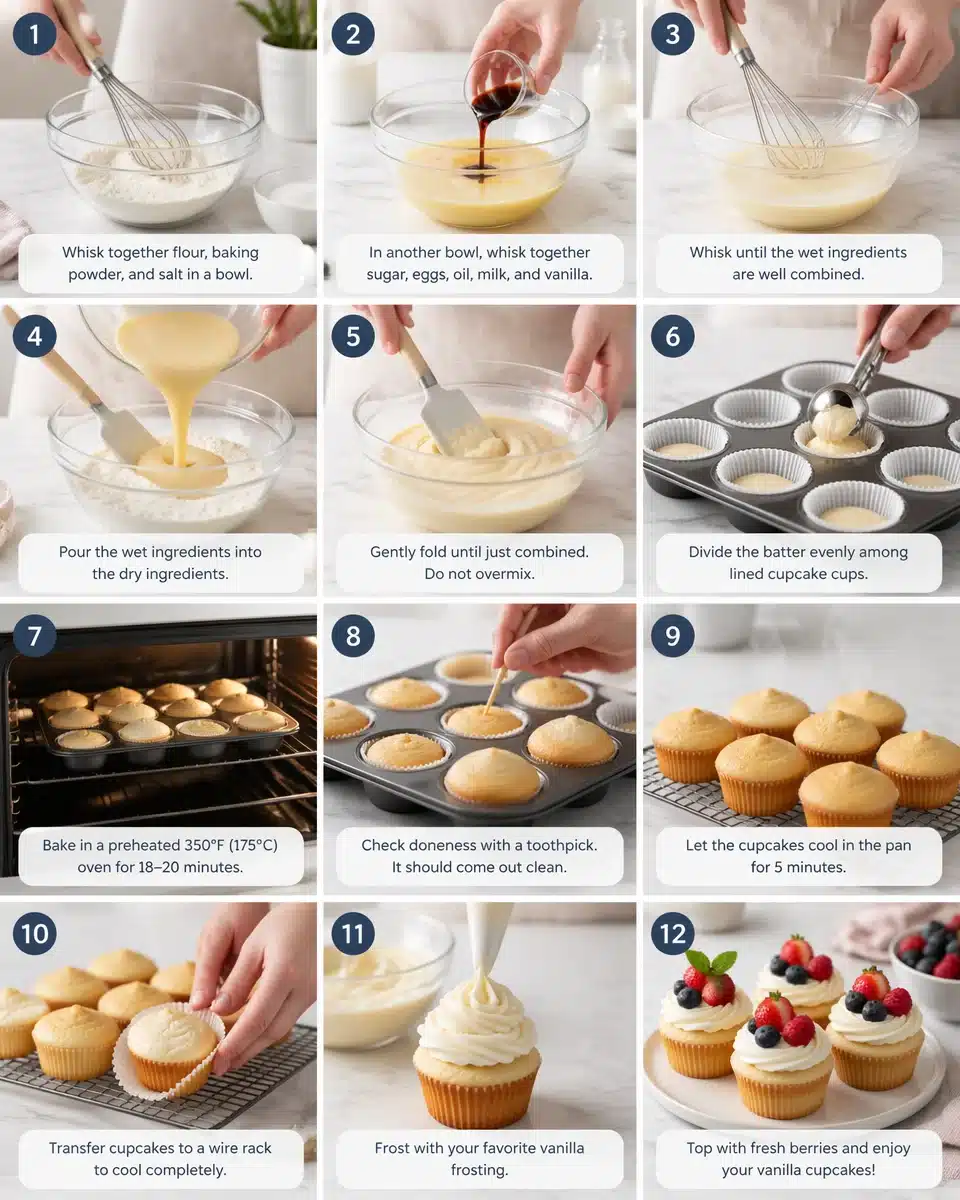 1
Whisk together flour, baking powder, and salt in a bowl.

2
In another bowl, whisk together sugar, eggs, oil, milk, and vanilla.

3
Whisk until the wet ingredients are well combined.

4
Pour the wet ingredients into the dry ingredients.

5
Gently fold until just combined. Do not overmix.

6
Divide the batter evenly among lined cupcake cups.

7
Bake in a preheated 350°F (175°C) oven for 18–20 minutes.

8
Check doneness with a toothpick. It should come out clean.

9
Let the cupcakes cool in the pan for 5 minutes.

10
Transfer cupcakes to a wire rack to cool completely.

11
Frost with your favorite vanilla frosting.

12
Top with fresh berries and enjoy your vanilla cupcakes!