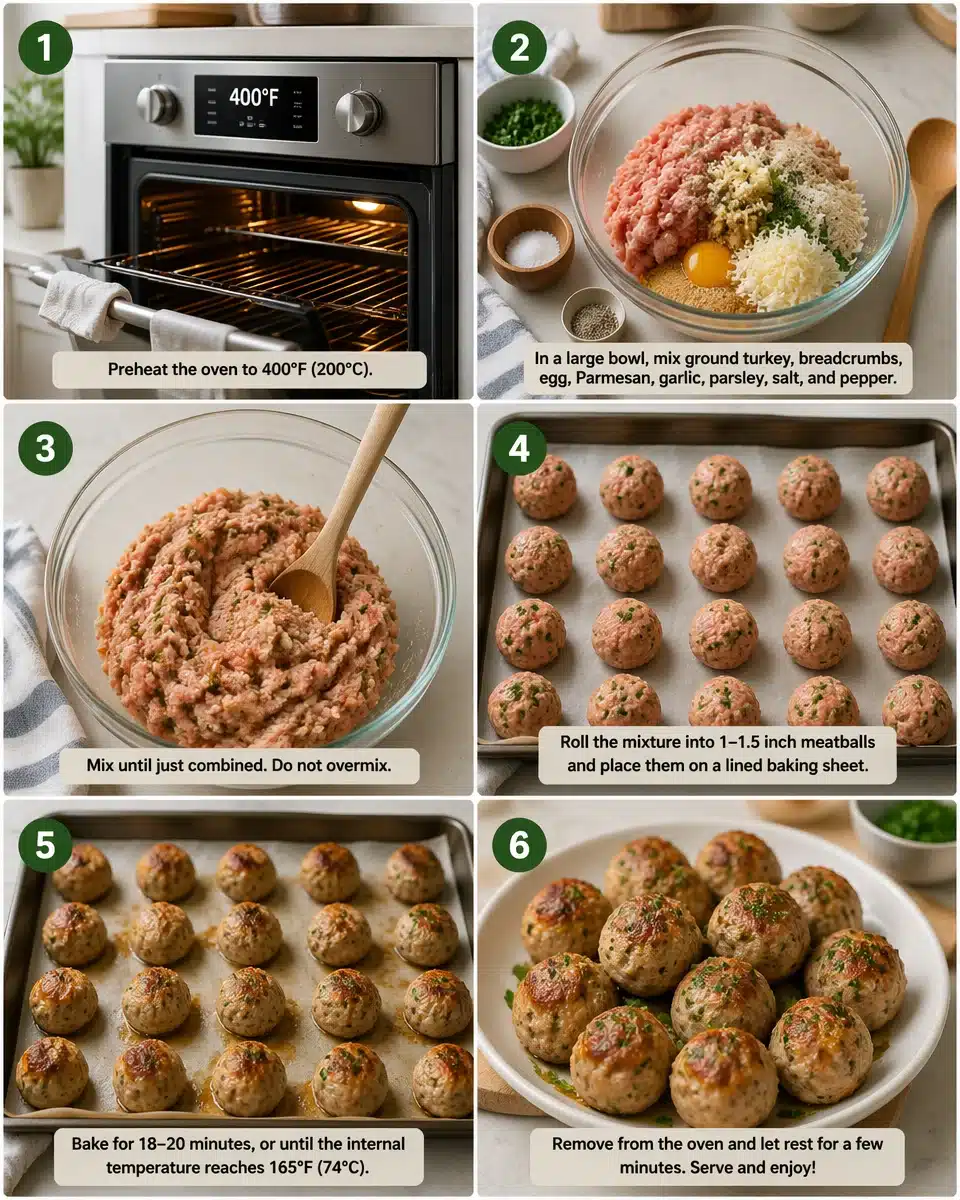 1

400°F

Preheat the oven to 400°F (200°C).

2

In a large bowl, mix ground turkey, breadcrumbs, egg, Parmesan, garlic, parsley, salt, and pepper.

3

Mix until just combined. Do not overmix.

4

Roll the mixture into 1–1.5 inch meatballs and place them on a lined baking sheet.

5

Bake for 18–20 minutes, or until the internal temperature reaches 165°F (74°C).

6

Remove from the oven and let rest for a few minutes. Serve and enjoy!