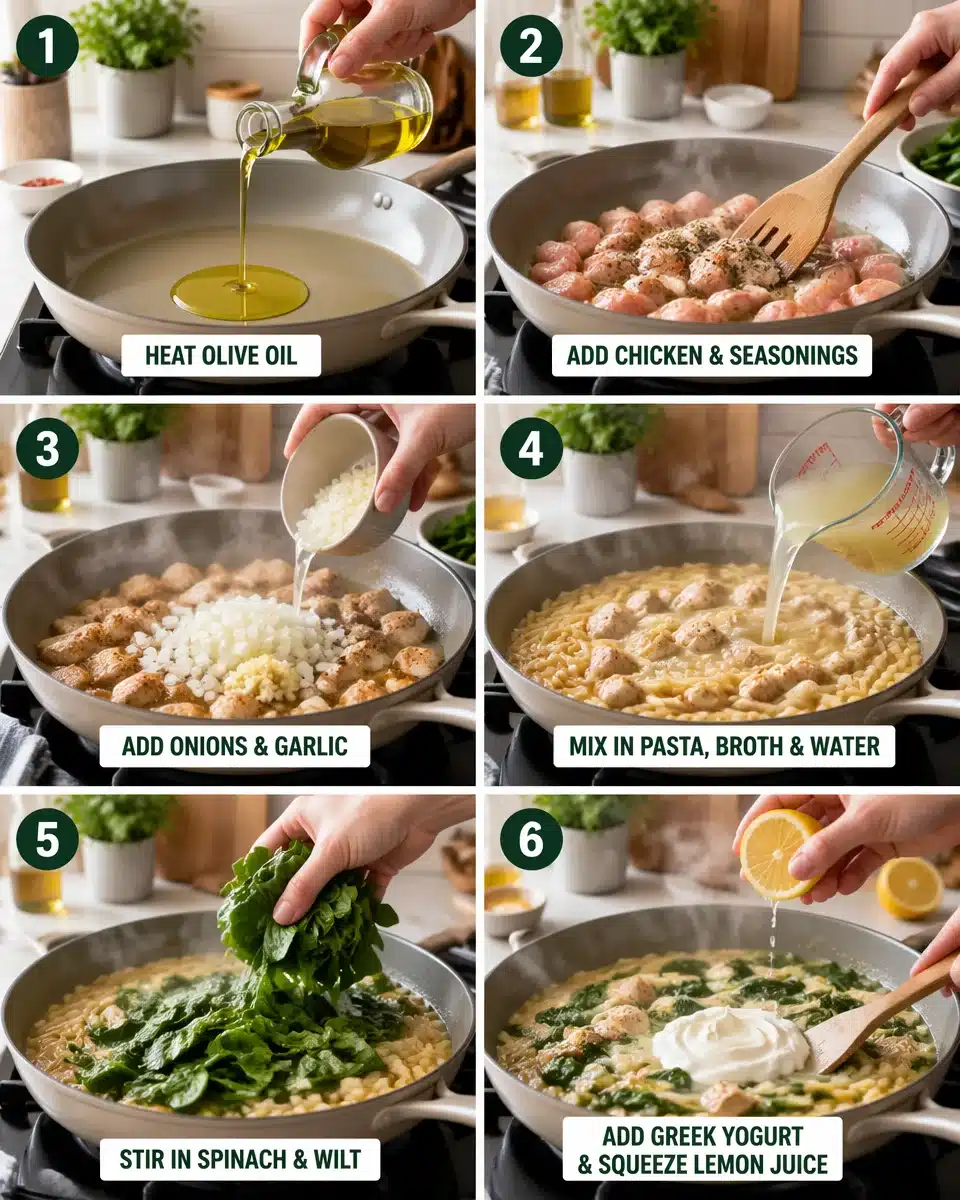 1
HEAT OLIVE OIL

2
ADD CHICKEN & SEASONINGS

3
ADD ONIONS & GARLIC

4
MIX IN PASTA, BROTH & WATER

5
STIR IN SPINACH & WILT

6
ADD GREEK YOGURT & SQUEEZE LEMON JUICE