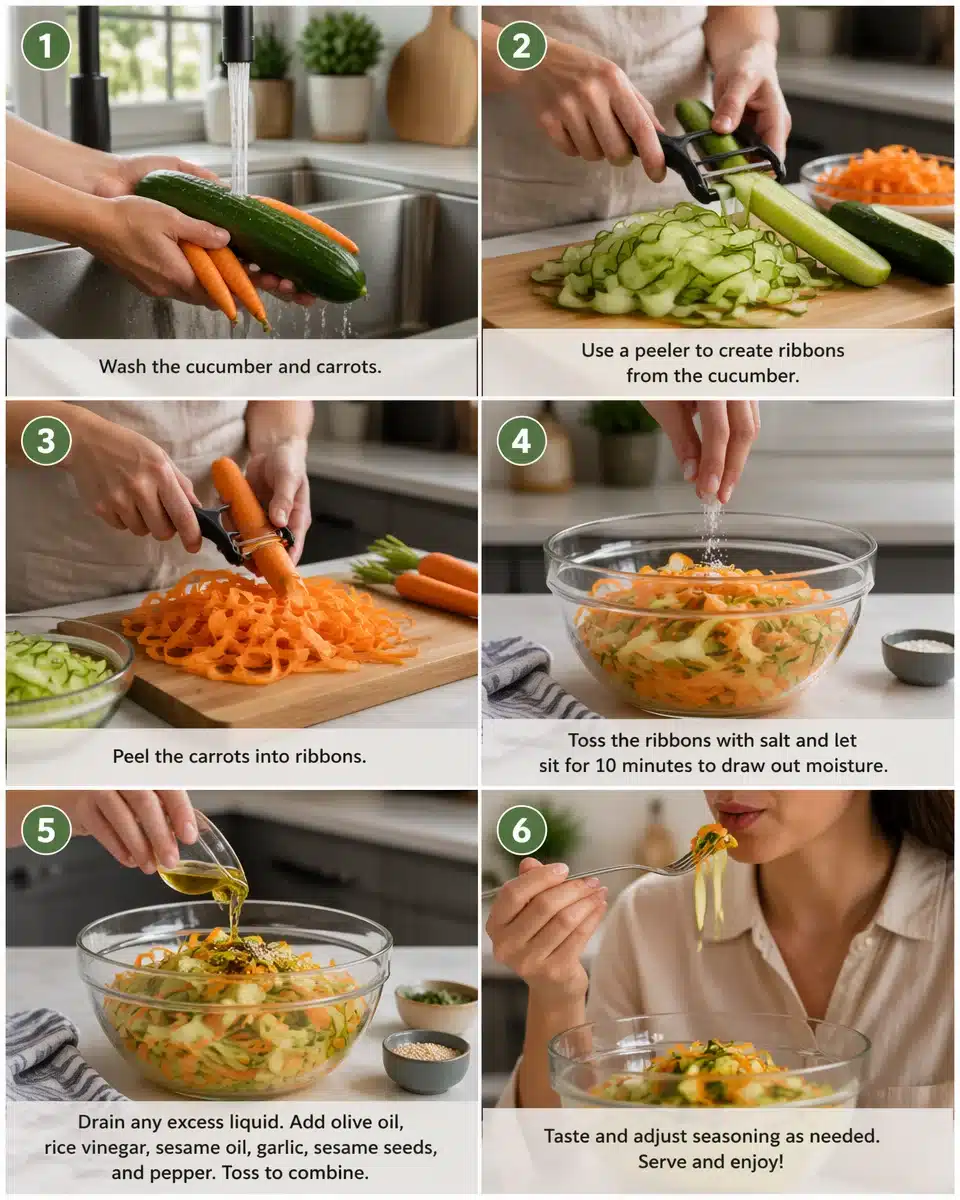 1
Wash the cucumber and carrots.

2
Use a peeler to create ribbons from the cucumber.

3
Peel the carrots into ribbons.

4
Toss the ribbons with salt and let sit for 10 minutes to draw out moisture.

5
Drain any excess liquid. Add olive oil, rice vinegar, sesame oil, garlic, sesame seeds, and pepper. Toss to combine.

6
Taste and adjust seasoning as needed. Serve and enjoy!